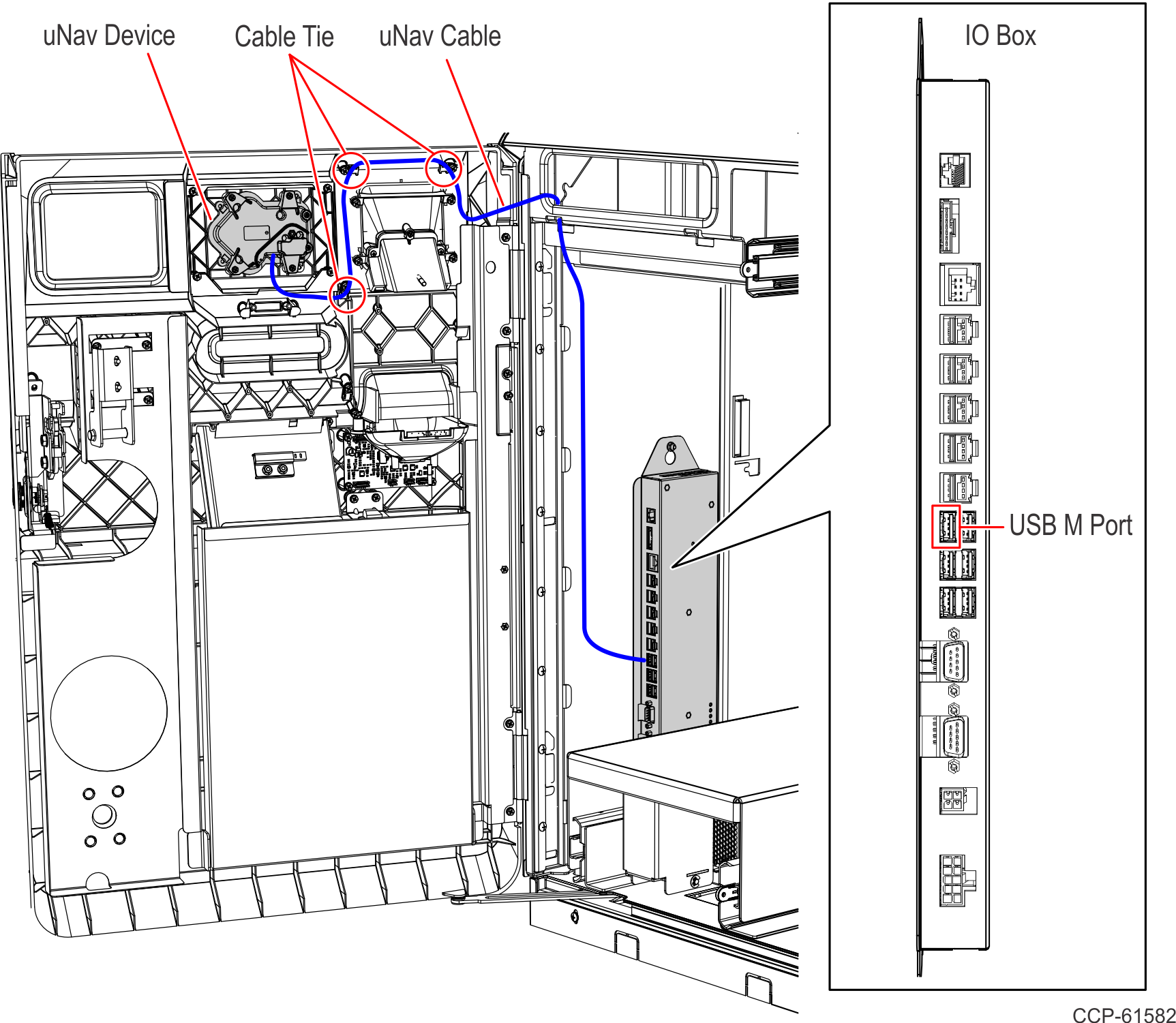 uNav Device
Cable Tie
uNav Cable
IO Box
USB M Port
CCP-61582